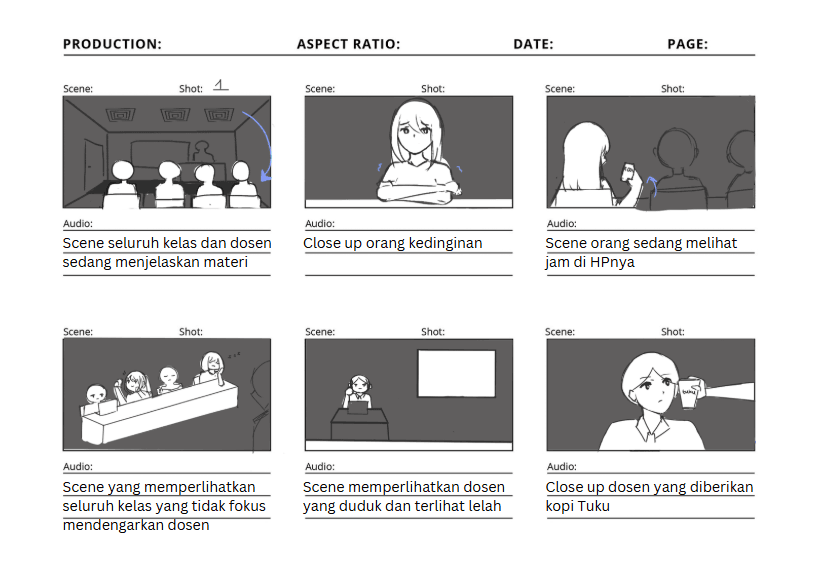 PRODUCTION: ASPECT RATIO: DATE: PAGE:

Scene: Shot: 1

Audio:
Scene seluruh kelas dan dosen sedang menjelaskan materi

Scene: Shot:

Audio:
Close up orang kedinginan

Scene: Shot:

Audio:
Scene orang sedang melihat jam di HPnya

Scene: Shot:

Audio:
Scene yang memperlihatkan seluruh kelas yang tidak fokus mendengarkan dosen

Scene: Shot:

Audio:
Scene memperlihatkan dosen yang duduk dan terlihat lelah

Scene: Shot:

TUKU

Audio:
Close up dosen yang diberikan kopi Tuku