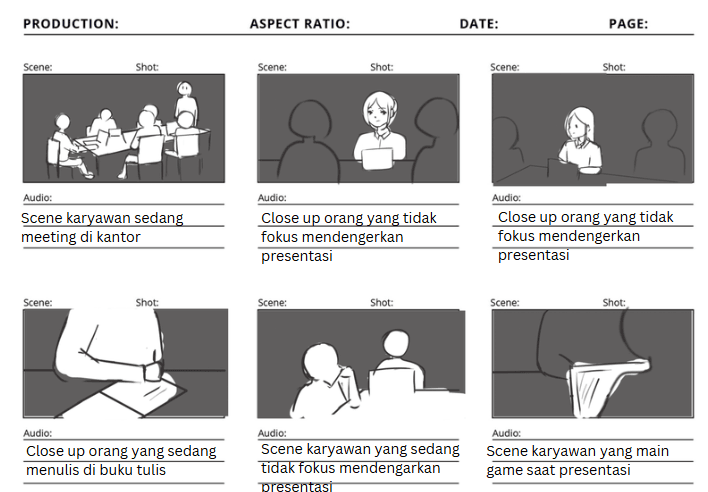 PRODUCTION: ASPECT RATIO: DATE: PAGE:

Scene: Shot:

Audio:
Scene karyawan sedang meeting di kantor

Scene: Shot:

Audio:
Close up orang yang tidak fokus mendengerkan presentasi

Scene: Shot:

Audio:
Close up orang yang tidak fokus mendengerkan presentasi

Scene: Shot:

Audio:
Close up orang yang sedang menulis di buku tulis

Scene: Shot:

Audio:
Scene karyawan yang sedang tidak fokus mendengarkan presentasi

Scene: Shot:

Audio:
Scene karyawan yang main game saat presentasi